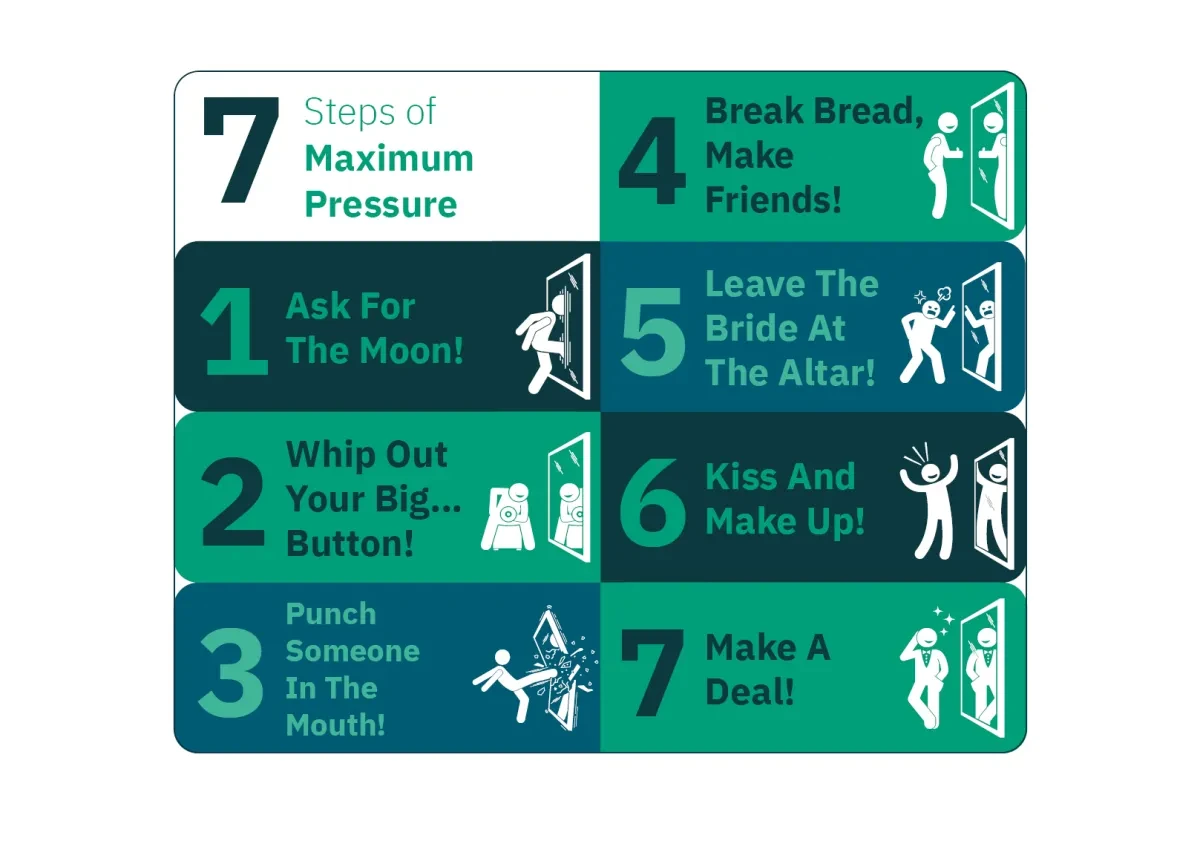 7 Steps of Maximum Pressure

1 Ask For The Moon!

2 Whip Out Your Big... Button!

3 Punch Someone In The Mouth!

4 Break Bread, Make Friends!

5 Leave The Bride At The Altar!

6 Kiss And Make Up!

7 Make A Deal!